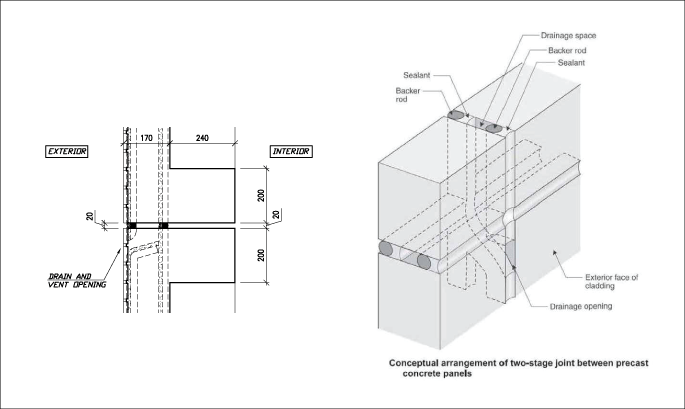 EXTERIOR

170

240

INTERIOR

200

20

20

200

DRAIN AND VENT OPENING

Drainage space

Backer rod

Sealant

Sealant

Backer rod

Exterior face of cladding

Drainage opening

Conceptual arrangement of two-stage joint between precast concrete panels